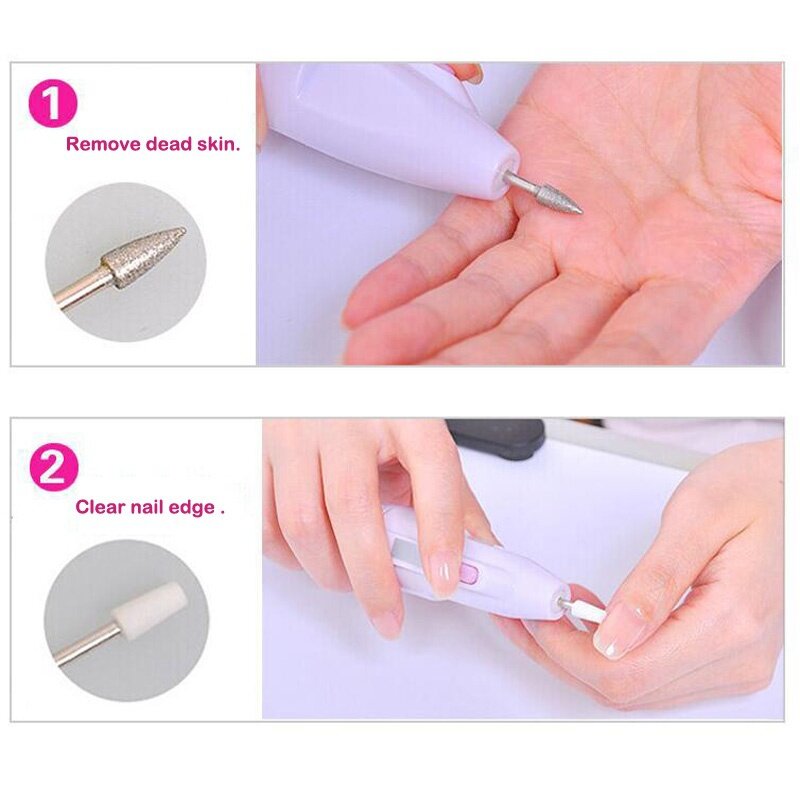 1

Remove dead skin.

2

Clear nail edge .