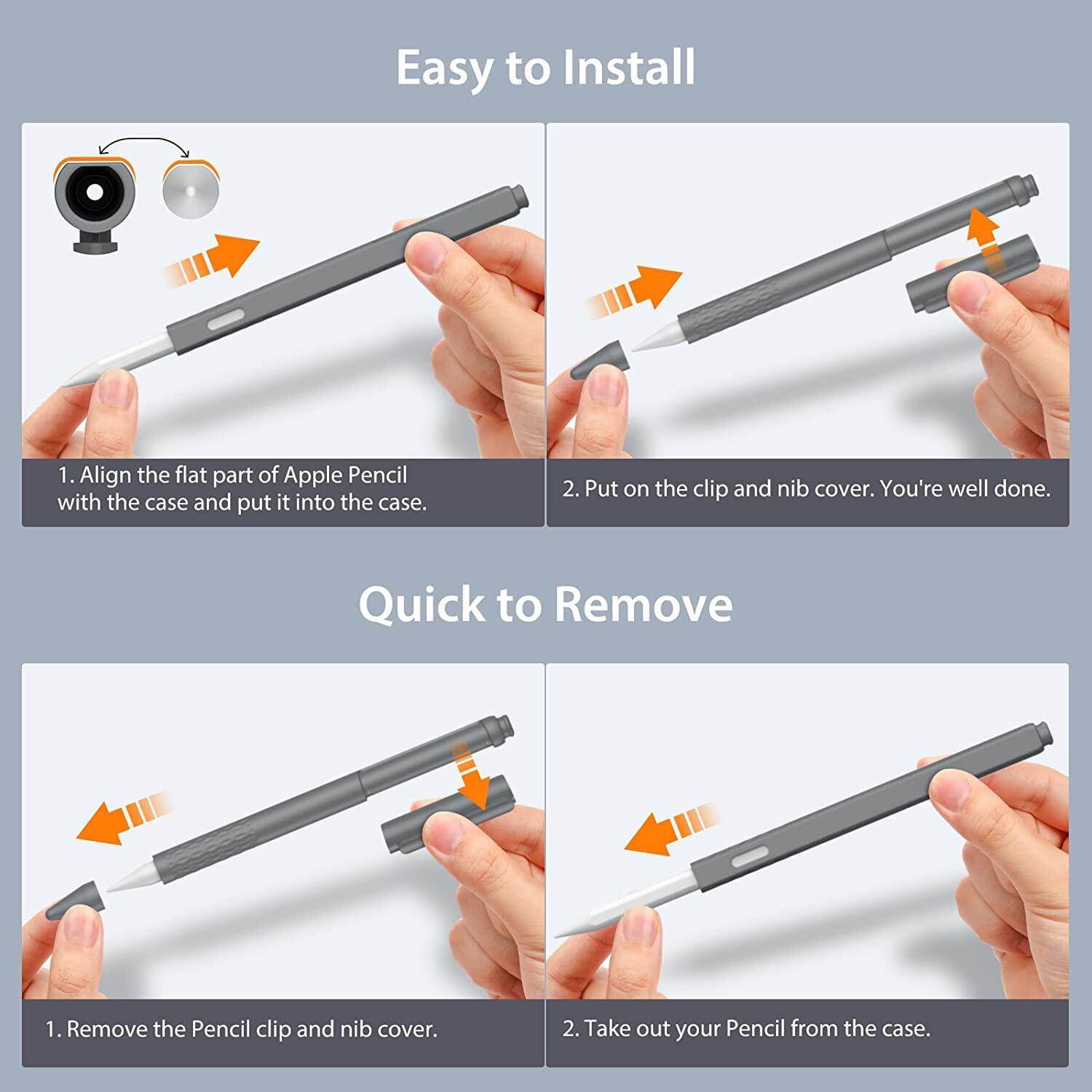 Easy to Install

1. Align the flat part of Apple Pencil with the case and put it into the case.

2. Put on the clip and nib cover. You're well done.

Quick to Remove

1. Remove the Pencil clip and nib cover.

2. Take out your Pencil from the case.