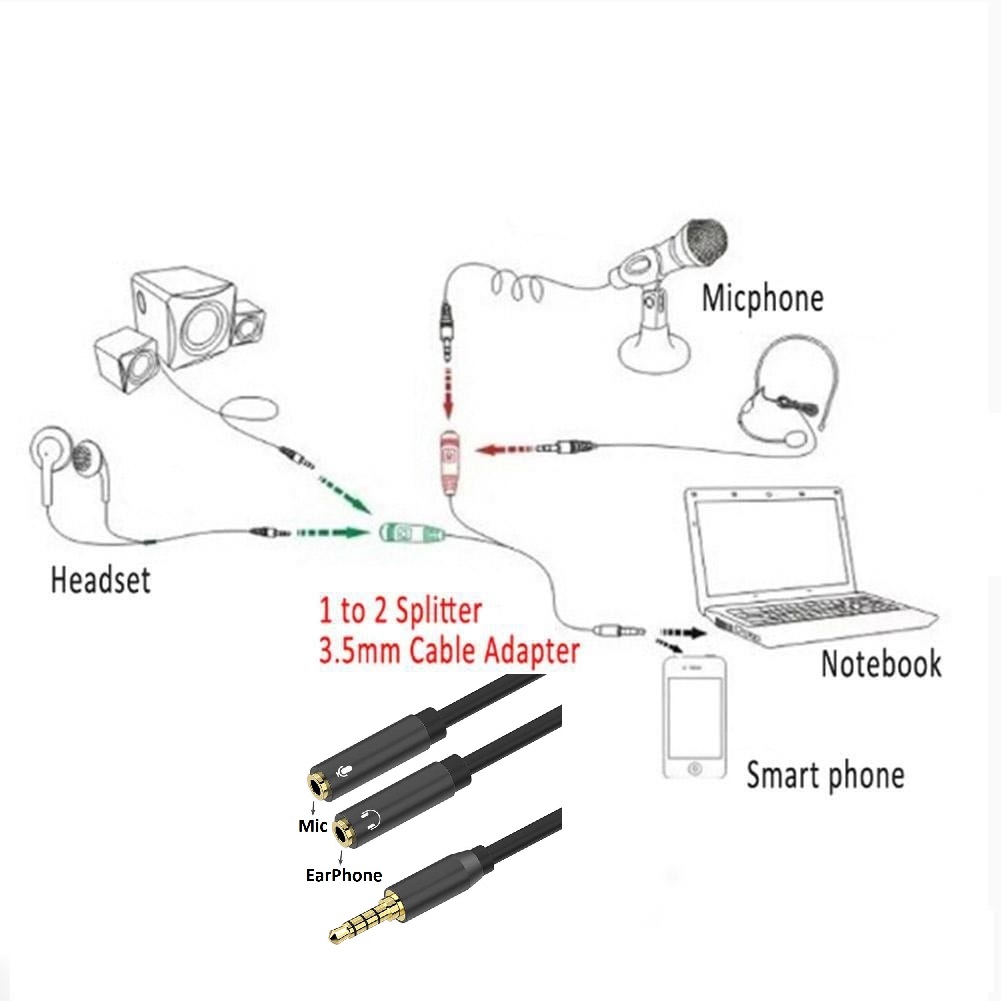 Micphone

Headset

1 to 2 Splitter
3.5mm Cable Adapter

Notebook

Smart phone

Mic

EarPhone