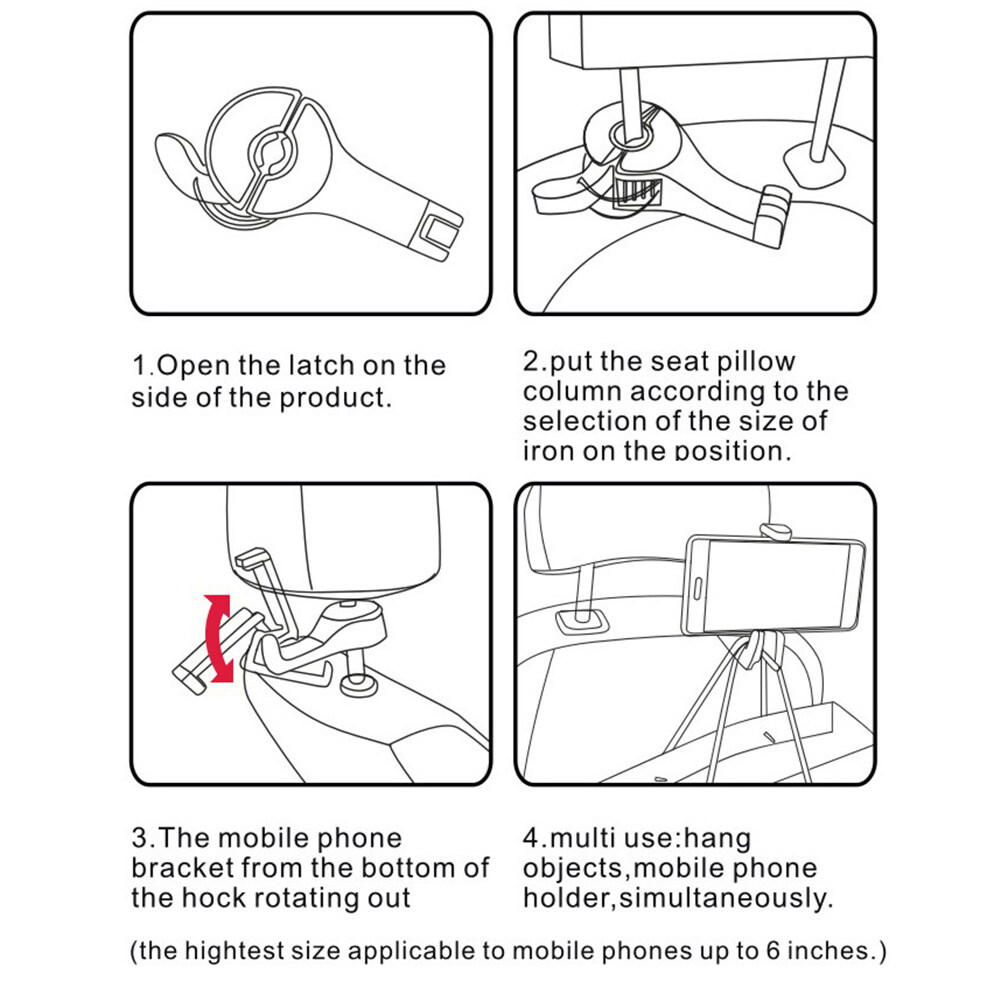 1.Open the latch on the side of the product.

2.put the seat pillow column according to the selection of the size of iron on the position.

3.The mobile phone bracket from the bottom of the hock rotating out

4.multi use:hang objects,mobile phone holder,simultaneously.

(the hightest size applicable to mobile phones up to 6 inches.)