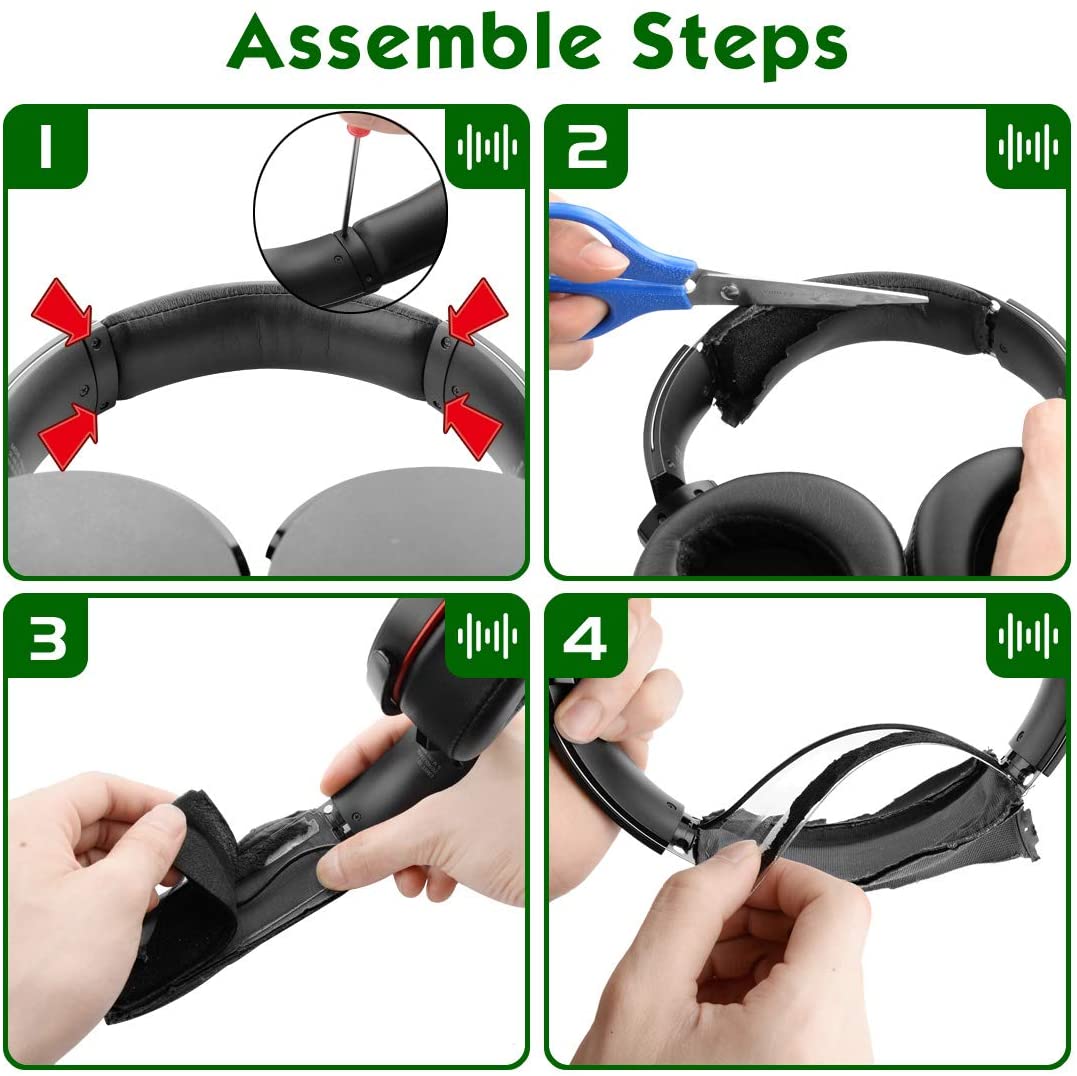 Assemble Steps

1

2

3

4